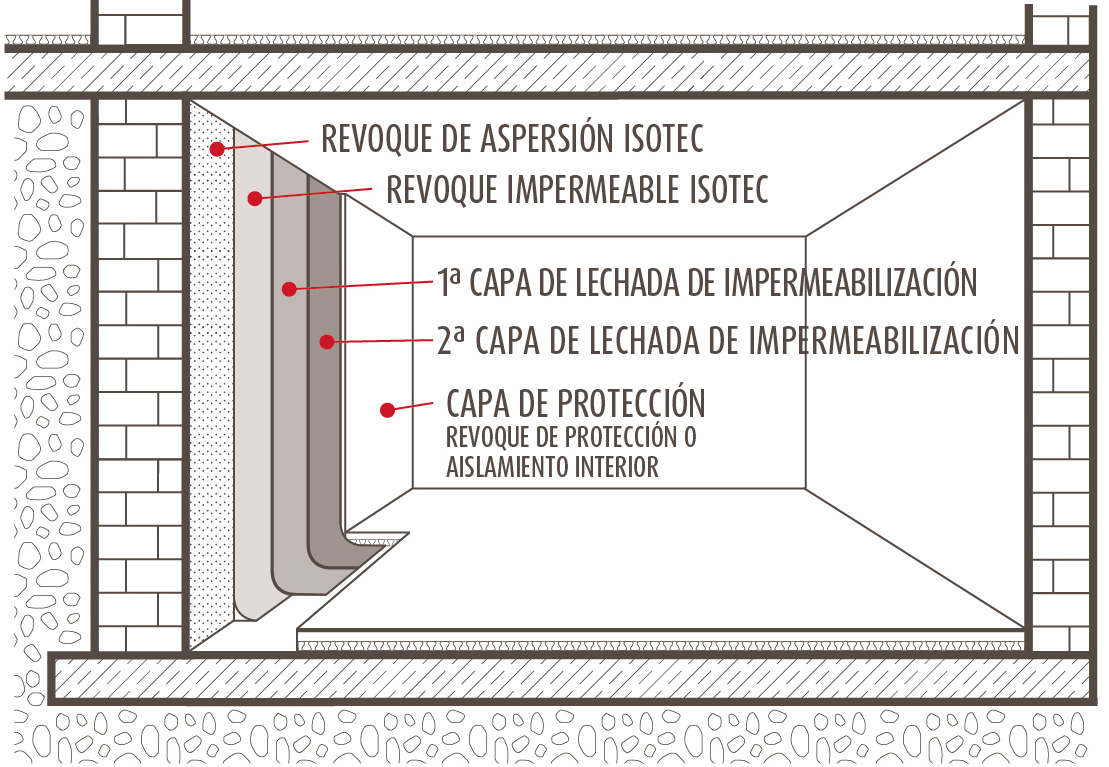 REVOQUE DE ASPERSIÓN ISOTEC
REVOQUE IMPERMEABLE ISOTEC
1ª CAPA DE LECHADA DE IMPERMEABILIZACIÓN
2ª CAPA DE LECHADA DE IMPERMEABILIZACIÓN
CAPA DE PROTECCIÓN
REVOQUE DE PROTECCIÓN O AISLAMIENTO INTERIOR